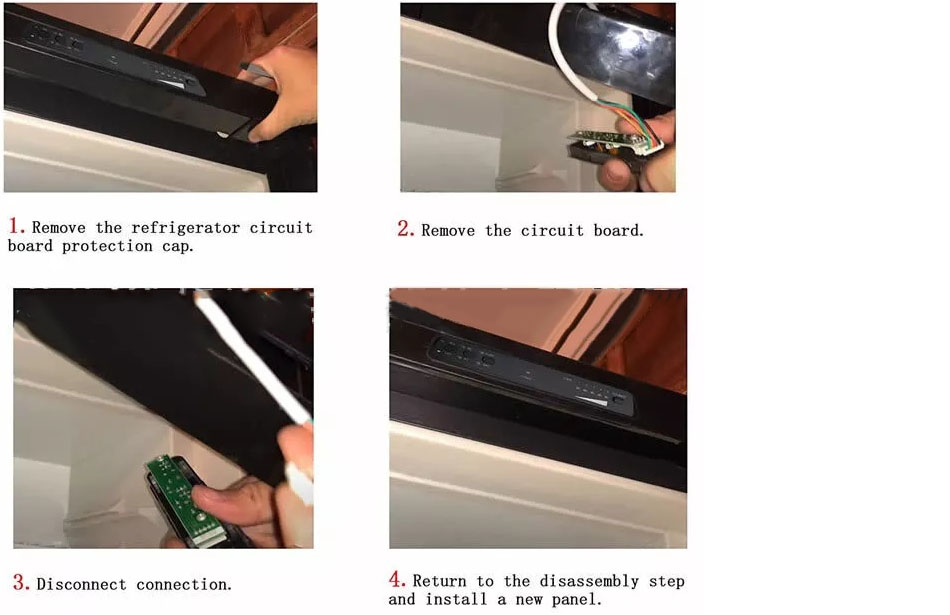 1. Remove the refrigerator circuit board protection cap.

2. Remove the circuit board.

3. Disconnect connection.

4. Return to the disassembly step and install a new panel.